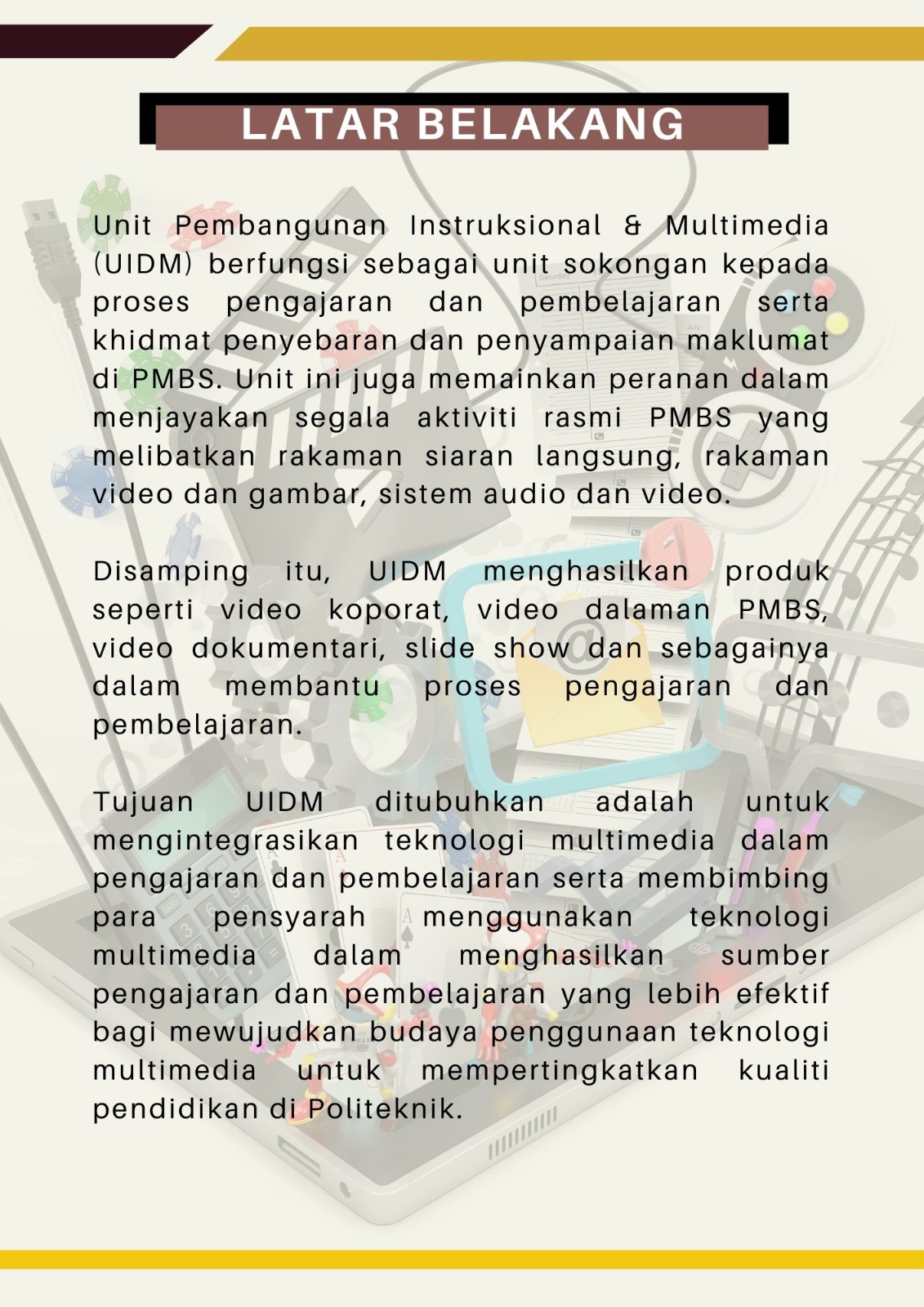 LATAR BELAKANG

Unit Pembangunan Instruksional & Multimedia (UIDM) berfungsi sebagai unit sokongan kepada proses pengajaran dan pembelajaran serta khidmat penyebaran dan penyampaian maklumat di PMBS. Unit ini juga memainkan peranan dalam menjayakan segala aktiviti rasmi PMBS yang melibatkan rakaman siaran langsung, rakaman video dan gambar, sistem audio dan video.

Disamping itu, UIDM menghasilkan produk seperti video koporat, video dalaman PMBS, video dokumentari, slide show dan sebagainya dalam membantu proses pengajaran dan pembelajaran.

Tujuan UIDM ditubuhkan adalah untuk mengintegrasikan teknologi multimedia dalam pengajaran dan pembelajaran serta membimbing para pensyarah menggunakan teknologi multimedia dalam menghasilkan sumber pengajaran dan pembelajaran yang lebih efektif bagi mewujudkan budaya penggunaan teknologi multimedia untuk mempertingkatkan kualiti pendidikan di Politeknik.